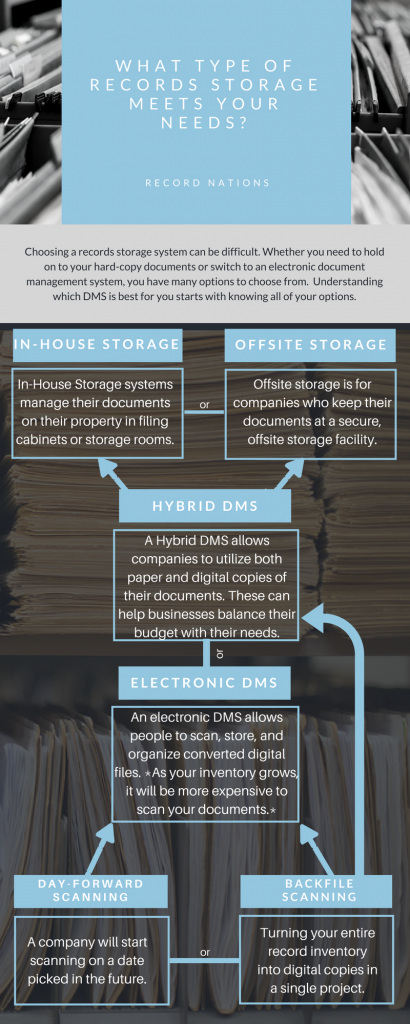 WHAT TYPE OF RECORDS STORAGE MEETS YOUR NEEDS?

RECORD NATIONS

Choosing a records storage system can be difficult. Whether you need to hold on to your hard-copy documents or switch to an electronic document management system, you have many options to choose from. Understanding which DMS is best for you starts with knowing all of your options.

IN-HOUSE STORAGE

In-House Storage systems manage their documents on their property in filing cabinets or storage rooms.

or

OFFSITE STORAGE

Offsite storage is for companies who keep their documents at a secure, offsite storage facility.

HYBRID DMS

A Hybrid DMS allows companies to utilize both paper and digital copies of their documents. These can help businesses balance their budget with their needs.

or

ELECTRONIC DMS

An electronic DMS allows people to scan, store, and organize converted digital files. *As your inventory grows, it will be more expensive to scan your documents.*

DAY-FORWARD SCANNING

A company will start scanning on a date picked in the future.

or

BACKFILE SCANNING

Turning your entire record inventory into digital copies in a single project.