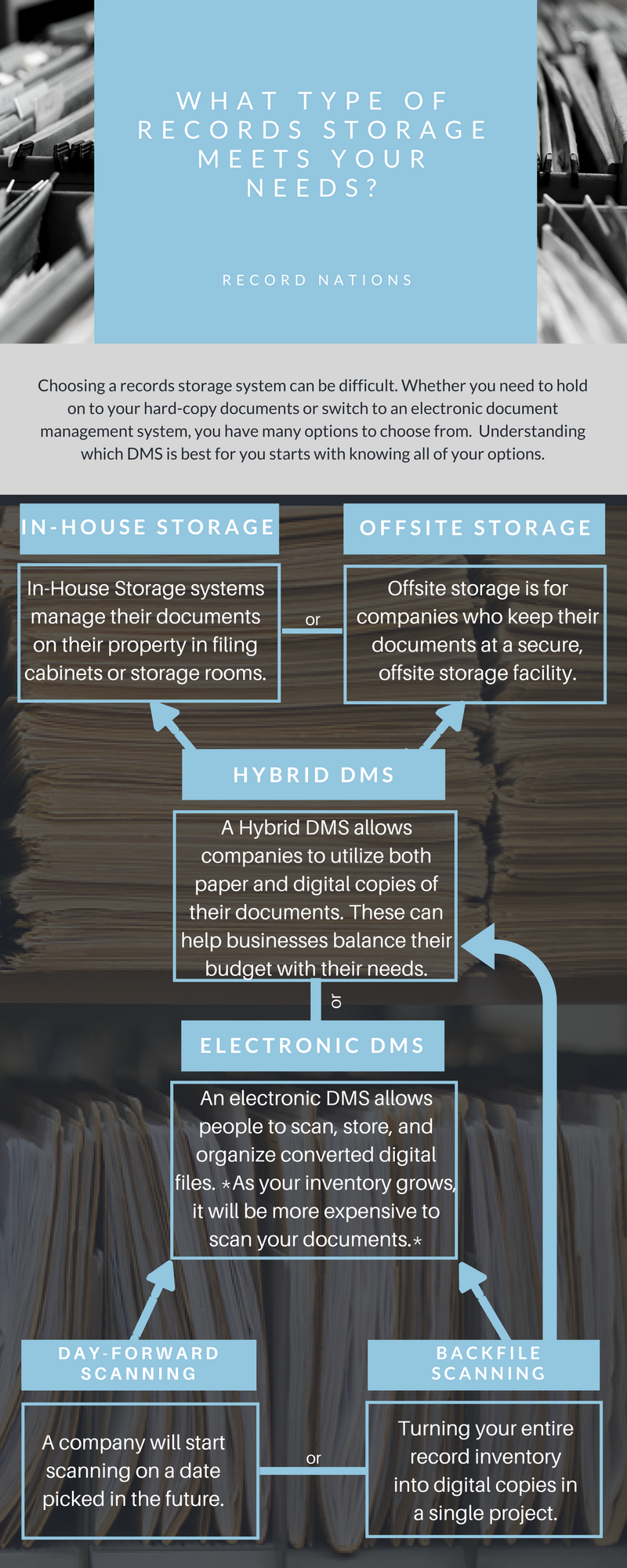 WHAT TYPE OF RECORDS STORAGE MEETS YOUR NEEDS?

RECORD NATIONS

Choosing a records storage system can be difficult. Whether you need to hold on to your hard-copy documents or switch to an electronic document management system, you have many options to choose from. Understanding which DMS is best for you starts with knowing all of your options.

IN-HOUSE STORAGE

In-House Storage systems manage their documents on their property in filing cabinets or storage rooms.

or

OFFSITE STORAGE

Offsite storage is for companies who keep their documents at a secure, offsite storage facility.

HYBRID DMS

A Hybrid DMS allows companies to utilize both paper and digital copies of their documents. These can help businesses balance their budget with their needs.

or

ELECTRONIC DMS

An electronic DMS allows people to scan, store, and organize converted digital files. *As your inventory grows, it will be more expensive to scan your documents.*

DAY-FORWARD SCANNING

A company will start scanning on a date picked in the future.

or

BACKFILE SCANNING

Turning your entire record inventory into digital copies in a single project.