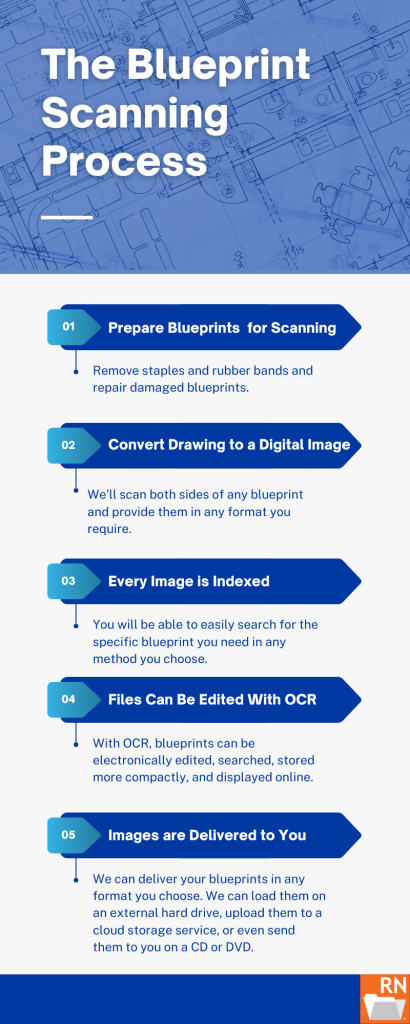 The Blueprint Scanning Process

01 Prepare Blueprints for Scanning

Remove staples and rubber bands and repair damaged blueprints.

02 Convert Drawing to a Digital Image

We'll scan both sides of any blueprint and provide them in any format you require.

03 Every Image is Indexed

You will be able to easily search for the specific blueprint you need in any method you choose.

04 Files Can Be Edited With OCR

With OCR, blueprints can be electronically edited, searched, stored more compactly, and displayed online.

05 Images are Delivered to You

We can deliver your blueprints in any format you choose. We can load them on an external hard drive, upload them to a cloud storage service, or even send them to you on a CD or DVD.

RN