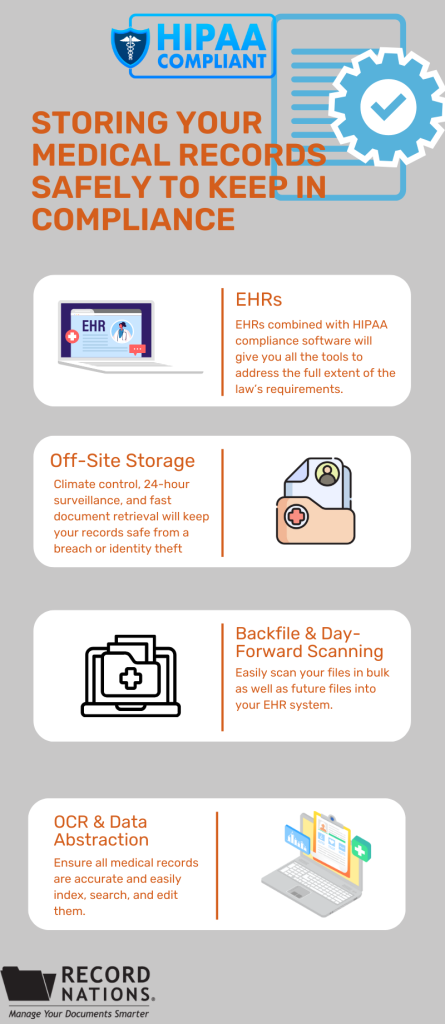 HIPAA COMPLIANT

STORING YOUR MEDICAL RECORDS SAFELY TO KEEP IN COMPLIANCE

EHR

EHRs

EHRs combined with HIPAA compliance software will give you all the tools to address the full extent of the law's requirements.

Off-Site Storage

Climate control, 24-hour surveillance, and fast document retrieval will keep your records safe from a breach or identity theft

Backfile & Day-Forward Scanning

Easily scan your files in bulk as well as future files into your EHR system.

OCR & Data Abstraction

Ensure all medical records are accurate and easily index, search, and edit them.

RECORD NATIONS.

Manage Your Documents Smarter